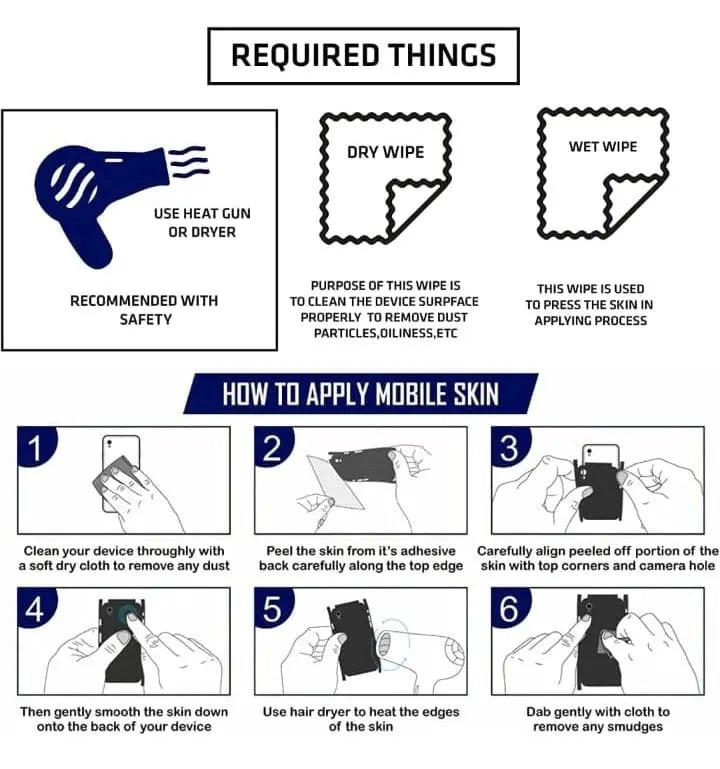 REQUIRED THINGS

USE HEAT GUN OR DRYER

RECOMMENDED WITH SAFETY

DRY WIPE

PURPOSE OF THIS WIPE IS TO CLEAN THE DEVICE SURPFACE PROPERLY TO REMOVE DUST PARTICLES,OILINESS,ETC

WET WIPE

THIS WIPE IS USED TO PRESS THE SKIN IN APPLYING PROCESS

HOW TO APPLY MOBILE SKIN

1

Clean your device throughly with a soft dry cloth to remove any dust

2

Peel the skin from it's adhesive back carefully along the top edge

3

Carefully align peeled off portion of the skin with top corners and camera hole

4

Then gently smooth the skin down onto the back of your device

5

Use hair dryer to heat the edges of the skin

6

Dab gently with cloth to remove any smudges